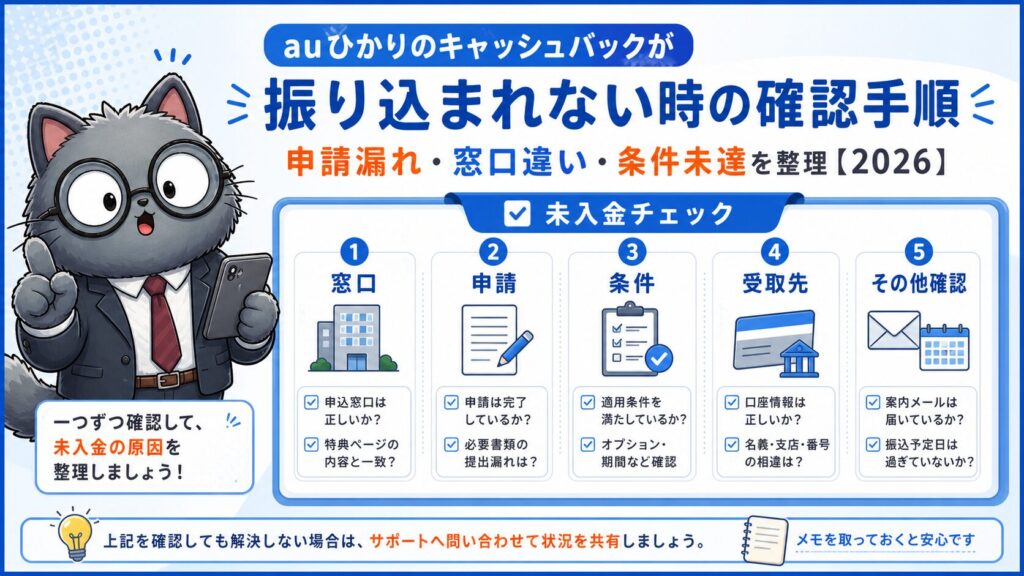 auひかりのキャッシュバックが

振り込まれない時の確認手順

申請漏れ・窓口違い・条件未達を整理【2026】

未入金チェック

1 窓口
申込窓口は正しいか？
特典ページの内容と一致？

2 申請
申請は完了しているか？
必要書類の提出漏れは？

3 条件
適用条件を満たしているか？
オプション・期間など確認

4 受取先
口座情報は正しいか？
名義・支店・番号の相違は？

5 その他確認
案内メールは届いているか？
振込予定日は過ぎていないか？

一つずつ確認して、未入金の原因を整理しましょう！

上記を確認しても解決しない場合は、サポートへ問い合わせて状況を共有しましょう。

メモを取っておくと安心です